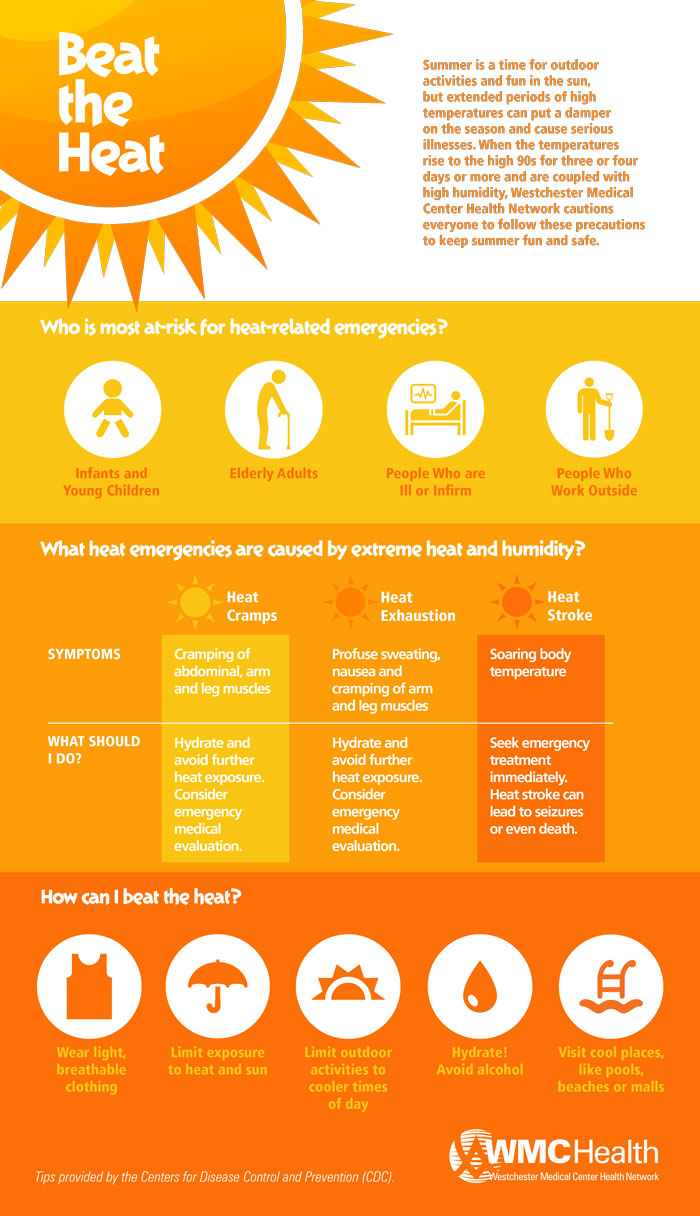 Beat the Heat

Summer is a time for outdoor activities and fun in the sun, but extended periods of high temperatures can put a damper on the season and cause serious illnesses. When the temperatures rise to the high 90s for three or four days or more and are coupled with high humidity, Westchester Medical Center Health Network cautions everyone to follow these precautions to keep summer fun and safe.

Who is most at-risk for heat-related emergencies?

Infants and Young Children

Elderly Adults

People Who are Ill or Infirm

People Who Work Outside

What heat emergencies are caused by extreme heat and humidity?

| | Heat Cramps | Heat Exhaustion | Heat Stroke |
|---|---|---|---|
| SYMPTOMS | Cramping of abdominal, arm and leg muscles | Profuse sweating, nausea and cramping of arm and leg muscles | Soaring body temperature |
| WHAT SHOULD I DO? | Hydrate and avoid further heat exposure. Consider emergency medical evaluation. | Hydrate and avoid further heat exposure. Consider emergency medical evaluation. | Seek emergency treatment immediately. Heat stroke can lead to seizures or even death. |

How can I beat the heat?

Wear light, breathable clothing

Limit exposure to heat and sun

Limit outdoor activities to cooler times of day

Hydrate! Avoid alcohol

Visit cool places, like pools, beaches or malls

Tips provided by the Centers for Disease Control and Prevention (CDC).

WMCHealth
Westchester Medical Center Health Network